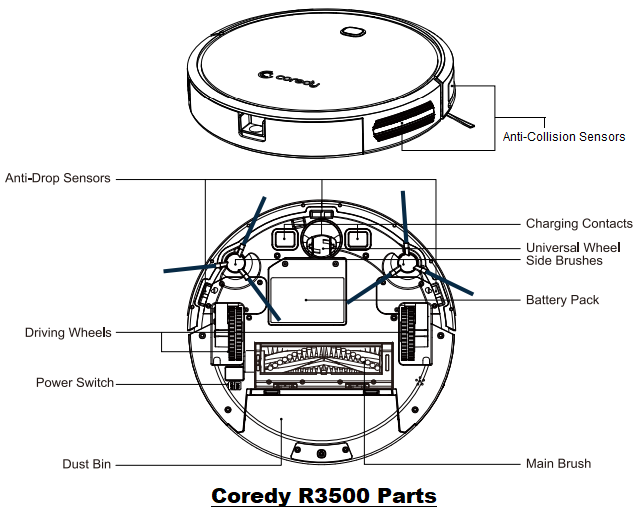 coredy

Anti-Collision Sensors

Anti-Drop Sensors

Charging Contacts

Universal Wheel

Side Brushes

Battery Pack

Driving Wheels

Power Switch

Dust Bin

Main Brush

Coredy R3500 Parts